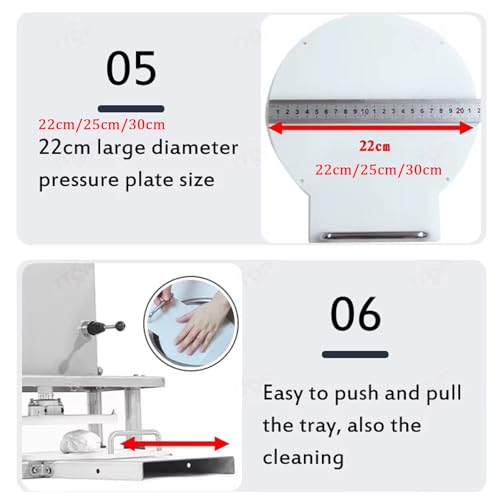 05

22cm/25cm/30cm

22cm large diameter pressure plate size

1 2 3 4 5 6 7 8 9 10 1 2 3 4 5 6 7 8 9 20 1 2

22cm

22cm/25cm/30cm

06

Easy to push and pull the tray, also the cleaning