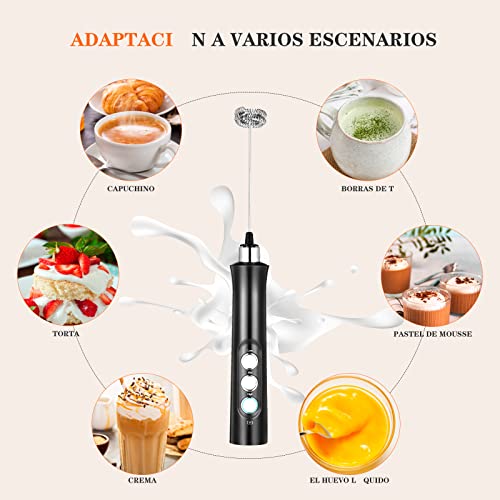 ADAPTACI N A VARIOS ESCENARIOS

CAPUCHINO

BORRAS DE T

TORTA

PASTEL DE MOUSSE

CREMA

EL HUEVO L QUIDO