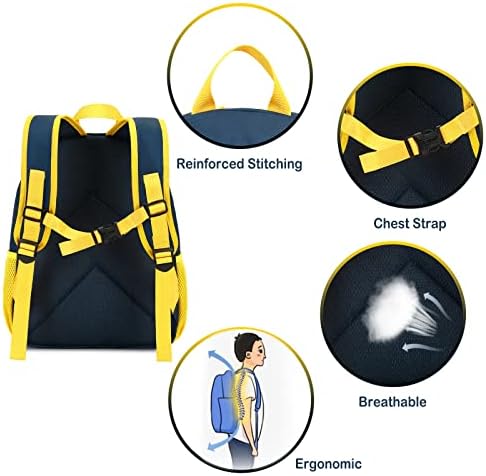 Reinforced Stitching

Chest Strap

Breathable

Ergonomic