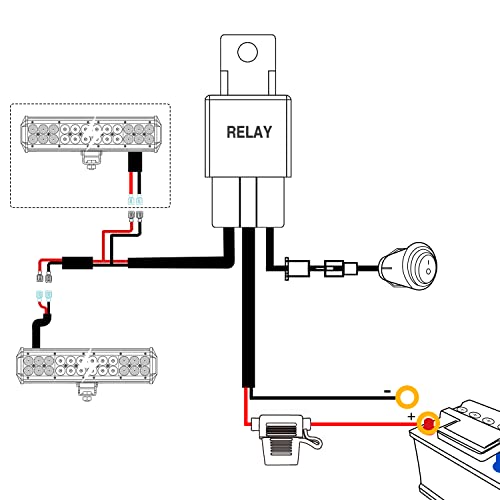 RELAY

-

+