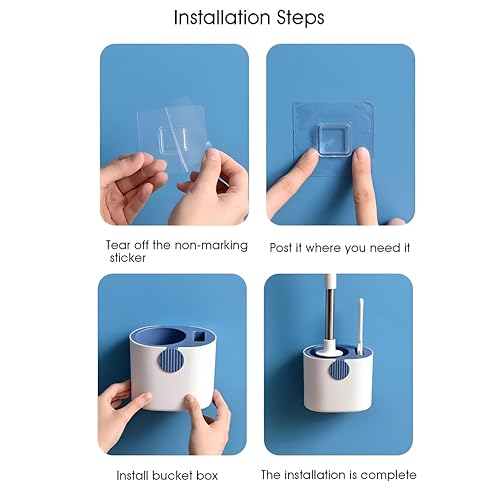 Installation Steps

Tear off the non-marking sticker

Post it where you need it

Install bucket box

The installation is complete