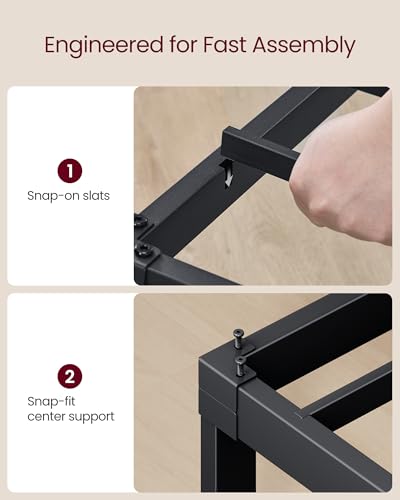 Engineered for Fast Assembly

1
Snap-on slats

2
Snap-fit center support