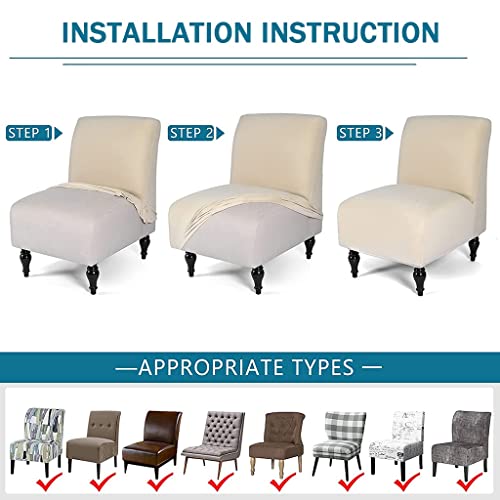 INSTALLATION INSTRUCTION

STEP 1

STEP 2

STEP 3

—APPROPRIATE TYPES —