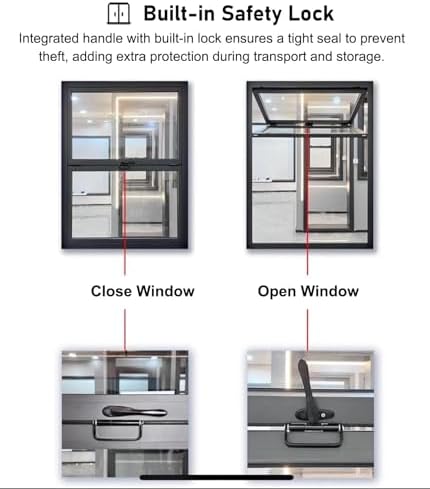 Built-in Safety Lock

Integrated handle with built-in lock ensures a tight seal to prevent theft, adding extra protection during transport and storage.

Close Window

Open Window