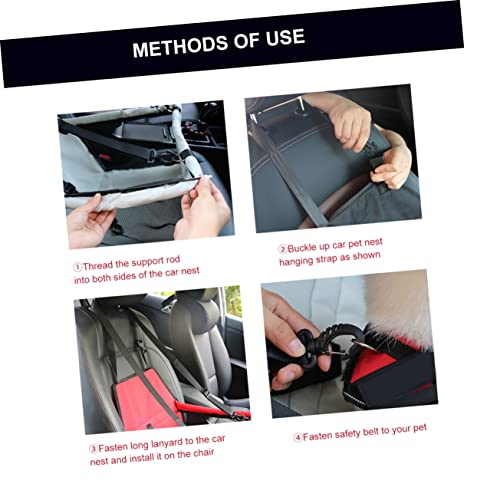 METHODS OF USE

①Thread the support rod into both sides of the car nest

②Buckle up car pet nest hanging strap as shown

③Fasten long lanyard to the car nest and install it on the chair

④Fasten safety belt to your pet