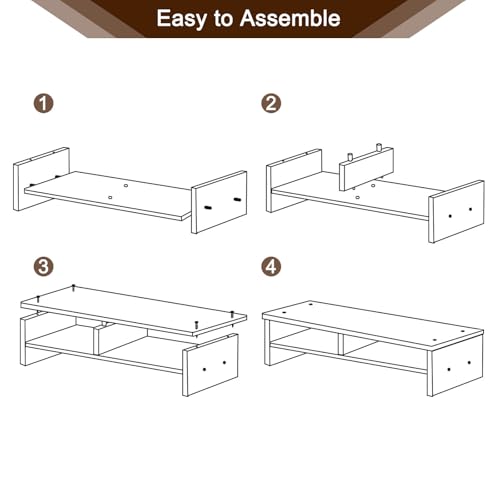 Easy to Assemble

1

2

3

4