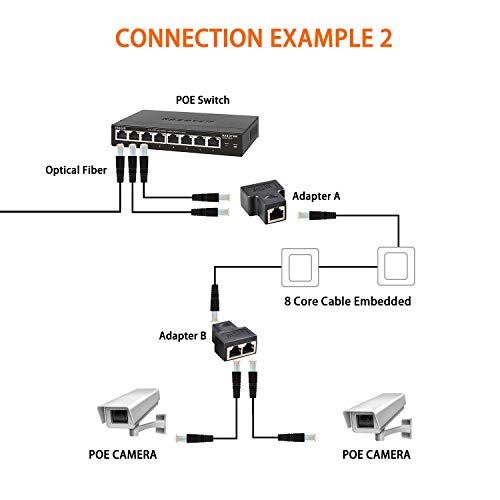 CONNECTION EXAMPLE 2

POE Switch

Optical Fiber

Adapter A

8 Core Cable Embedded

Adapter B

POE CAMERA

POE CAMERA