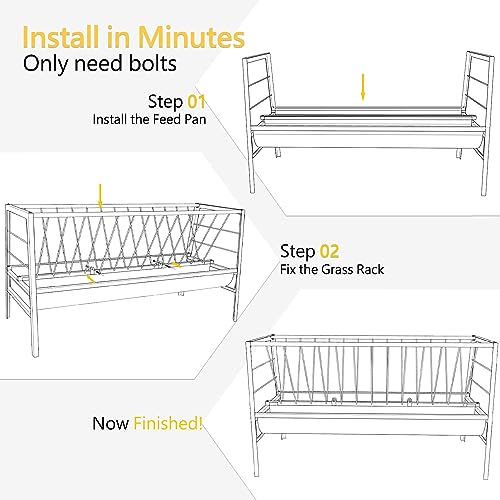 Install in Minutes
Only need bolts

Step 01
Install the Feed Pan

Step 02
Fix the Grass Rack

Now Finished!