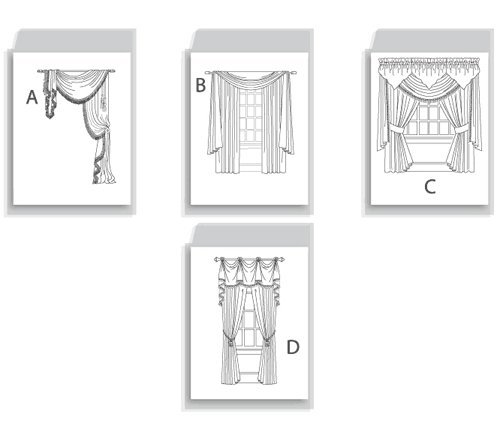 A

B

C

D