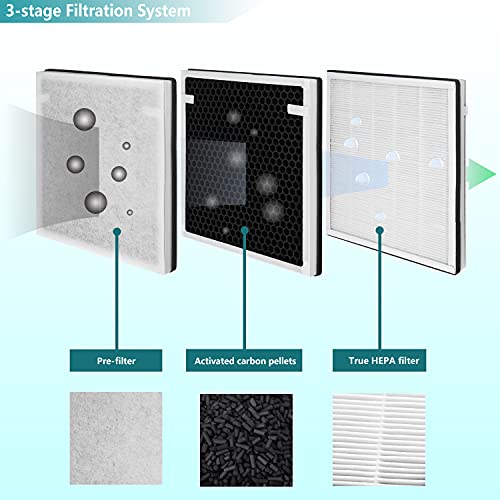 3-stage Filtration System

Pre-filter

Activated carbon pellets

True HEPA filter