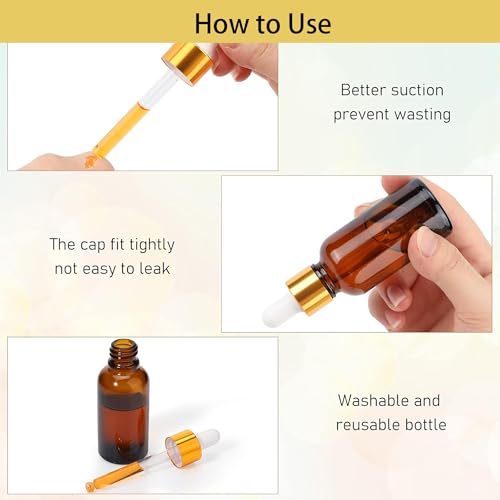 How to Use

Better suction
prevent wasting

The cap fit tightly
not easy to leak

Washable and
reusable bottle