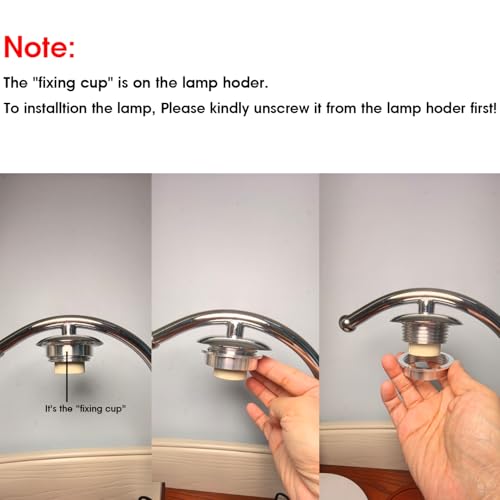 Note:

The "fixing cup" is on the lamp hoder.

To installtion the lamp, Please kindly unscrew it from the lamp hoder first!

It's the "fixing cup"