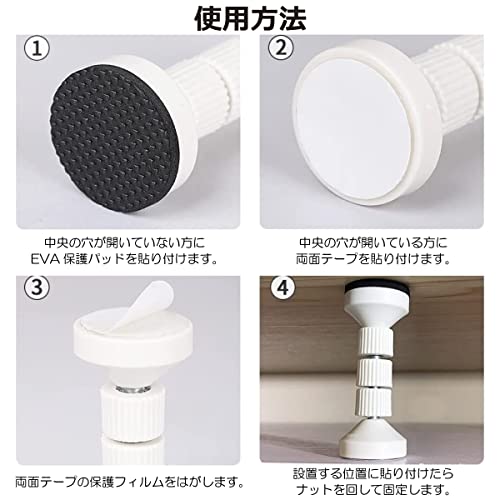 使用方法

①

中央の穴が開いていない方に
EVA 保護パッドを貼り付けます。

②

中央の穴が開いている方に
両面テープを貼り付けます。

③

両面テープの保護フィルムをはがします。

④

設置する位置に貼り付けたら
ナットを回して固定します。