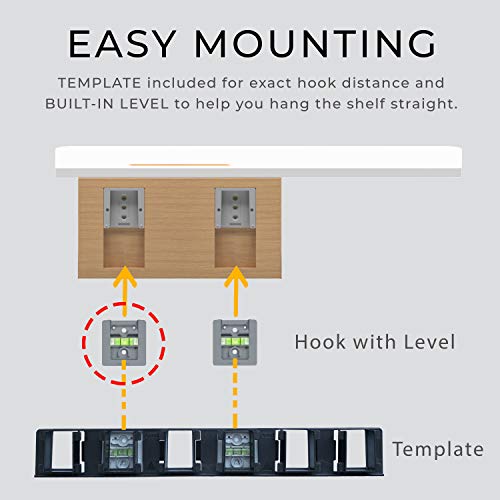 EASY MOUNTING

TEMPLATE included for exact hook distance and BUILT-IN LEVEL to help you hang the shelf straight.

Hook with Level

Template