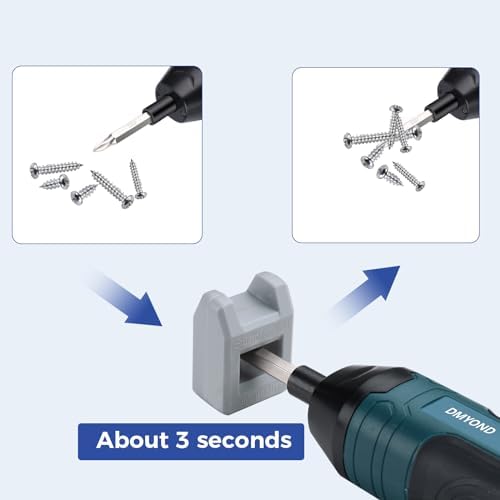 About 3 seconds

DMYOND