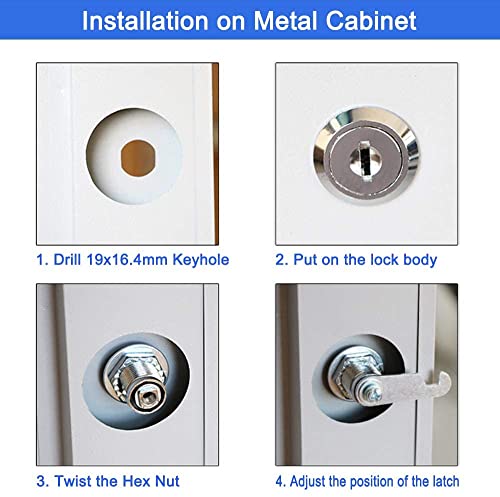 Installation on Metal Cabinet

1. Drill 19x16.4mm Keyhole

2. Put on the lock body

3. Twist the Hex Nut

4. Adjust the position of the latch