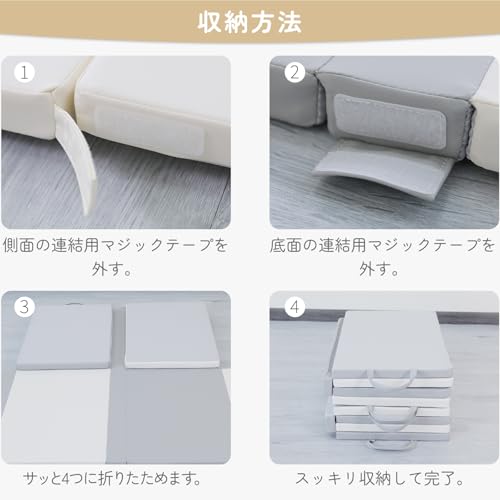 収納方法

1

側面の連結用マジックテープを外す。

2

底面の連結用マジックテープを外す。

3

サッと4つに折りたためます。

4

スッキリ収納して完了。