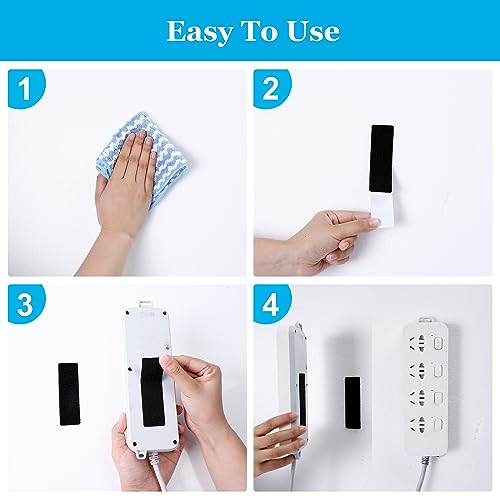 Easy To Use

1

2

3

4