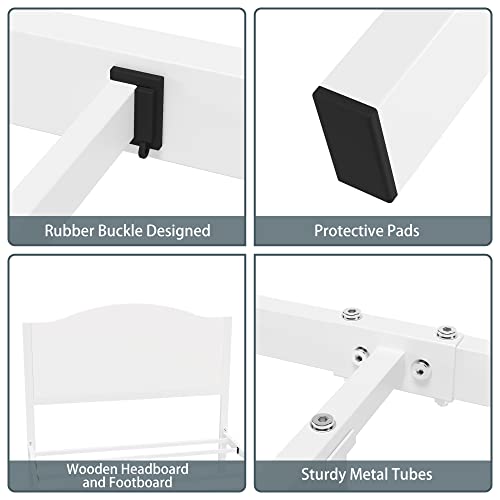 Rubber Buckle Designed

Protective Pads

Wooden Headboard and Footboard

Sturdy Metal Tubes