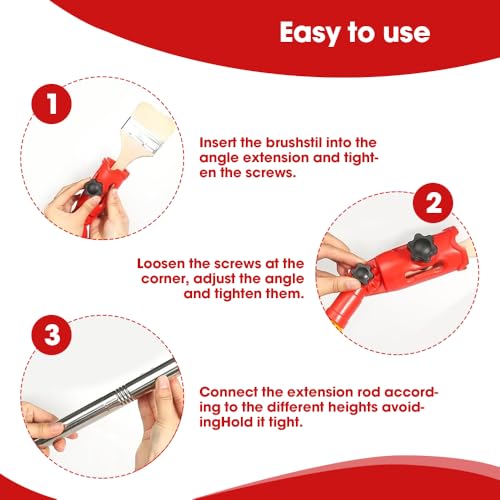 Easy to use

1

Insert the brushstil into the angle extension and tighten the screws.

2

Loosen the screws at the corner, adjust the angle and tighten them.

3

Connect the extension rod according to the different heights avoidingHold it tight.