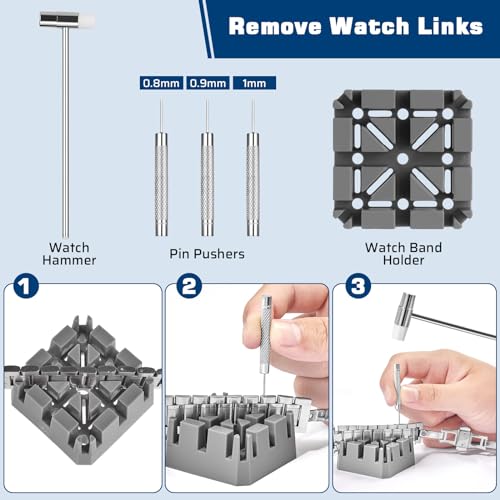 Remove Watch Links

0.8mm
0.9mm
1mm

Watch Hammer

Pin Pushers

Watch Band Holder

1

2

3