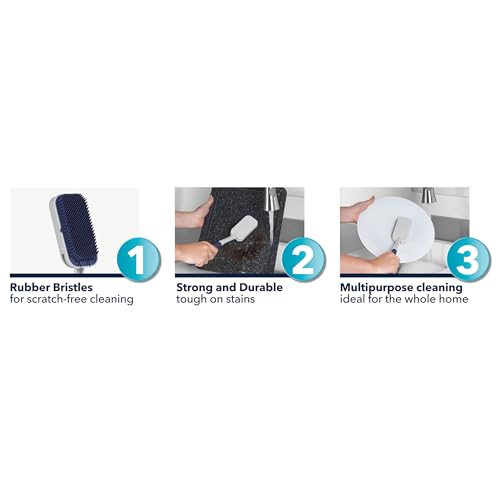 1
Rubber Bristles
for scratch-free cleaning

2
Strong and Durable
tough on stains

3
Multipurpose cleaning
ideal for the whole home