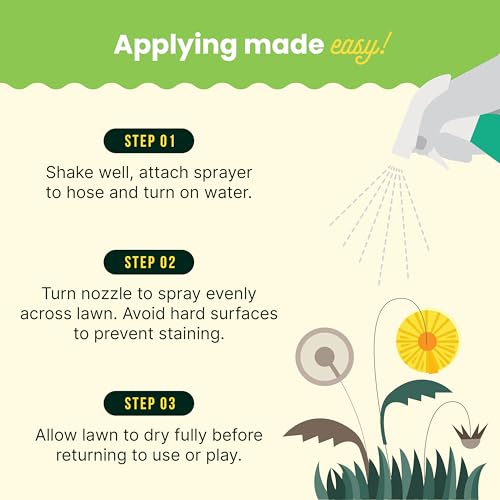 Applying made easy!

STEP 01

Shake well, attach sprayer to hose and turn on water.

STEP 02

Turn nozzle to spray evenly across lawn. Avoid hard surfaces to prevent staining.

STEP 03

Allow lawn to dry fully before returning to use or play.