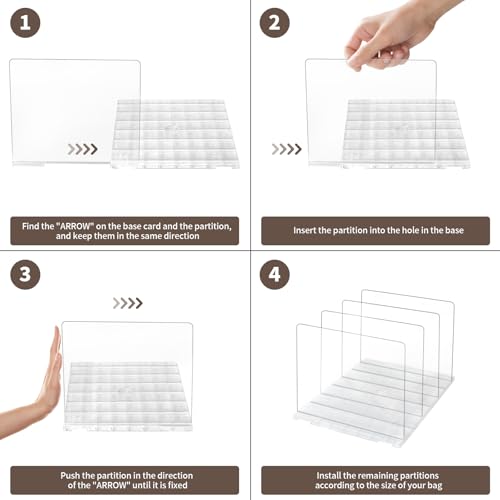 1

Find the "ARROW" on the base card and the partition, and keep them in the same direction

2

Insert the partition into the hole in the base

3

Push the partition in the direction of the "ARROW" until it is fixed

4

Install the remaining partitions according to the size of your bag