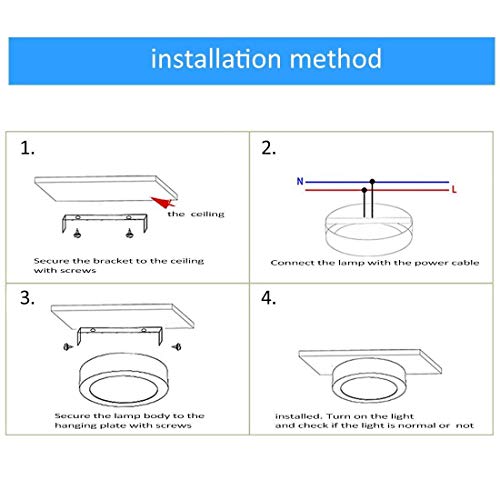 installation method

1.

the ceiling

Secure the bracket to the ceiling with screws

2.

N

L

Connect the lamp with the power cable

3.

Secure the lamp body to the hanging plate with screws

4.

installed. Turn on the light and check if the light is normal or not