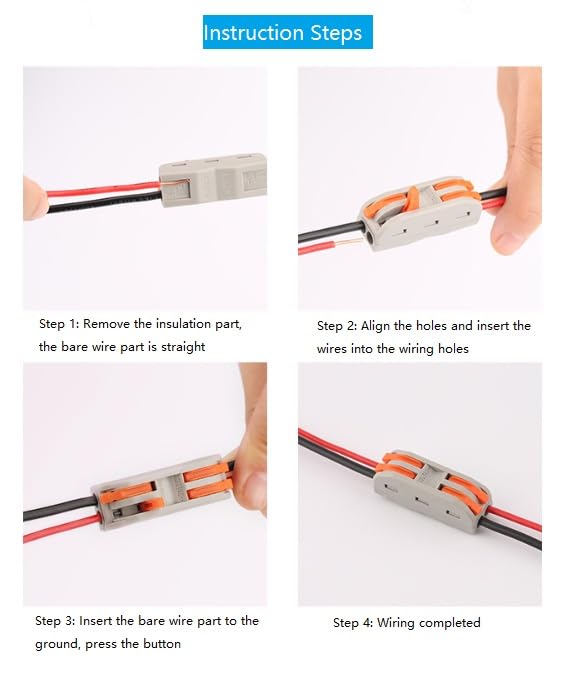 Instruction Steps

Step 1: Remove the insulation part, the bare wire part is straight

Step 2: Align the holes and insert the wires into the wiring holes

Step 3: Insert the bare wire part to the ground, press the button

Step 4: Wiring completed