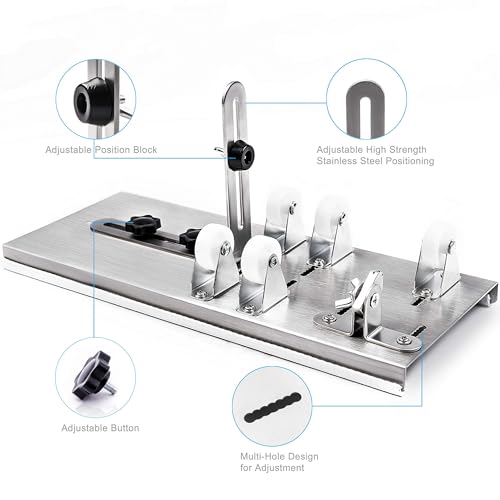 Adjustable Position Block

Adjustable High Strength
Stainless Steel Positioning

Adjustable Button

Multi-Hole Design
for Adjustment