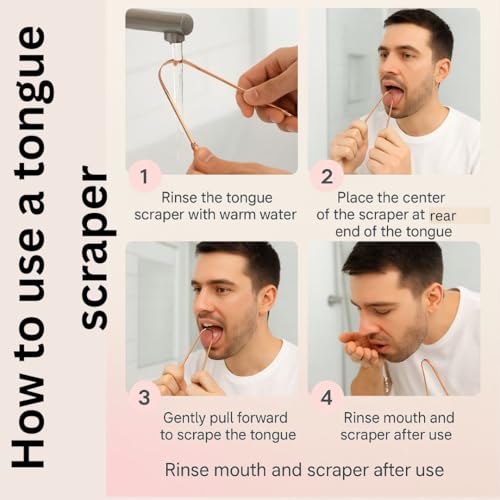 How to use a tongue scraper

1
Rinse the tongue scraper with warm water

2
Place the center of the scraper at rear end of the tongue

3
Gently pull forward to scrape the tongue

4
Rinse mouth and scraper after use

Rinse mouth and scraper after use