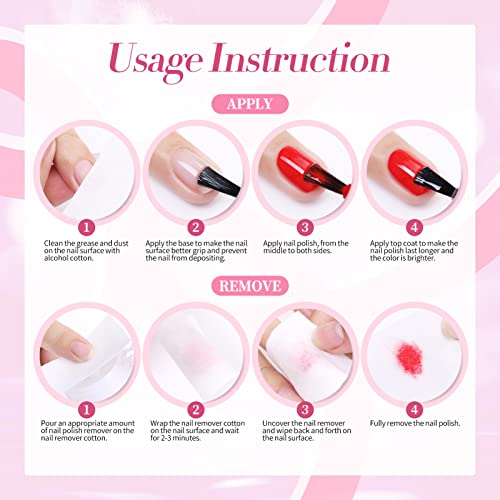 Usage Instruction

APPLY

1
Clean the grease and dust on the nail surface with alcohol cotton.

2
Apply the base to make the nail surface better grip and prevent the nail from depositing.

3
Apply nail polish, from the middle to both sides.

4
Apply top coat to make the nail polish last longer and the color is brighter.

REMOVE

1
Pour an appropriate amount of nail polish remover on the nail remover cotton.

2
Wrap the nail remover cotton on the nail surface and wait for 2-3 minutes.

3
Uncover the nail remover and wipe back and forth on the nail surface.

4
Fully remove the nail polish.