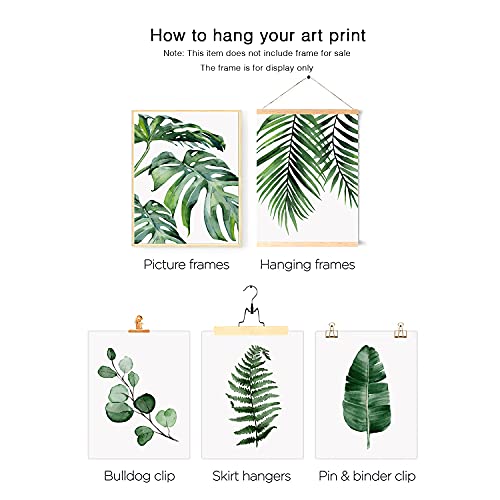 How to hang your art print
Note: This item does not include frame for sale
The frame is for display only

Picture frames

Hanging frames

Bulldog clip

Skirt hangers

Pin & binder clip