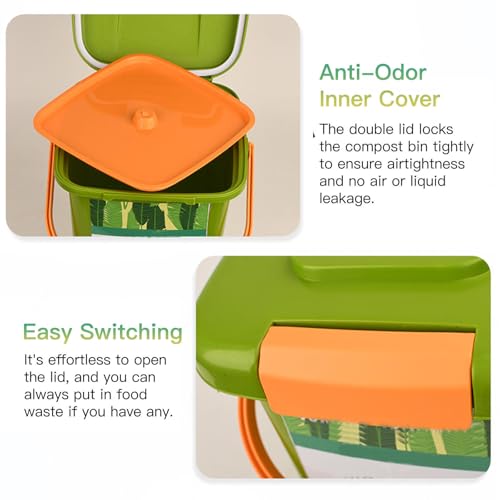 Anti-Odor Inner Cover

The double lid locks the compost bin tightly to ensure airtightness and no air or liquid leakage.

Easy Switching

It's effortless to open the lid, and you can always put in food waste if you have any.