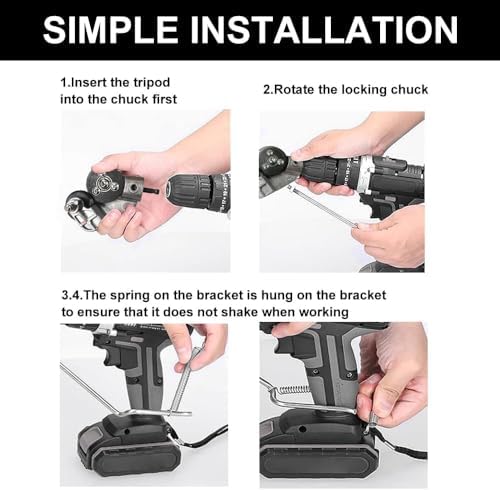 SIMPLE INSTALLATION

1.Insert the tripod into the chuck first

2.Rotate the locking chuck

3.4.The spring on the bracket is hung on the bracket to ensure that it does not shake when working