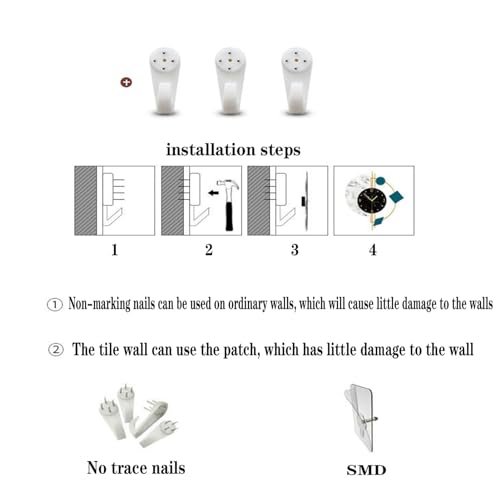 installation steps

1

2

3

4

① Non-marking nails can be used on ordinary walls, which will cause little damage to the walls

② The tile wall can use the patch, which has little damage to the wall

No trace nails

SMD