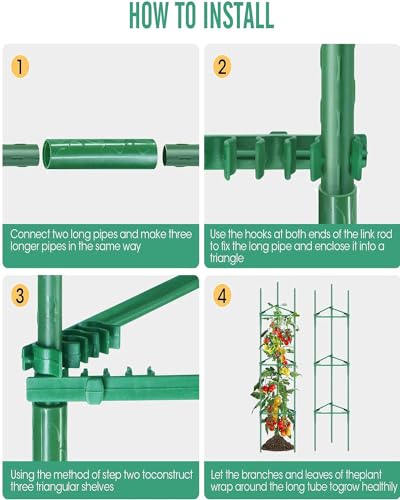 HOW TO INSTALL

1

Connect two long pipes and make three longer pipes in the same way

2

Use the hooks at both ends of the link rod to fix the long pipe and enclose it into a triangle

3

Using the method of step two toconstruct three triangular shelves

4

Let the branches and leaves of theplant wrap around the long tube togrow healthily