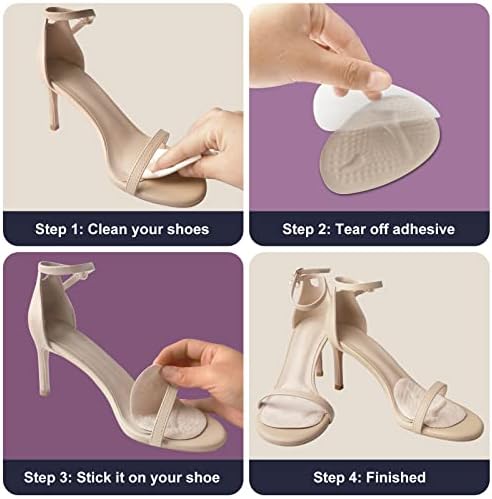 Step 1: Clean your shoes

Step 2: Tear off adhesive

Step 3: Stick it on your shoe

Step 4: Finished