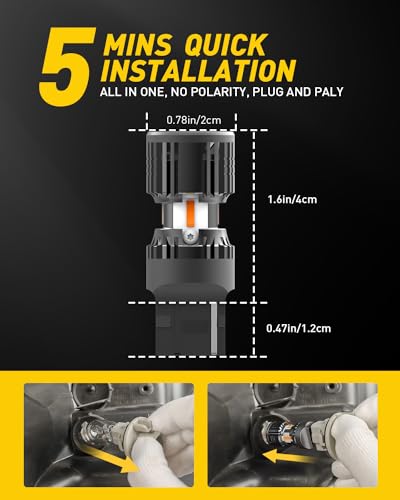 5 MINS QUICK INSTALLATION

ALL IN ONE, NO POLARITY, PLUG AND PALY

0.78in/2cm

1.6in/4cm

0.47in/1.2cm