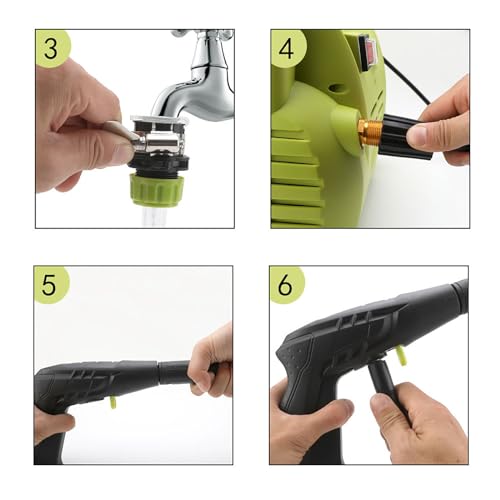 3

4

5

6