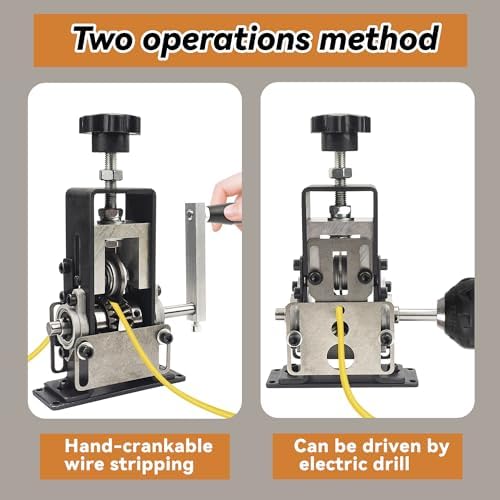 Two operations method

Hand-crankable wire stripping

Can be driven by electric drill