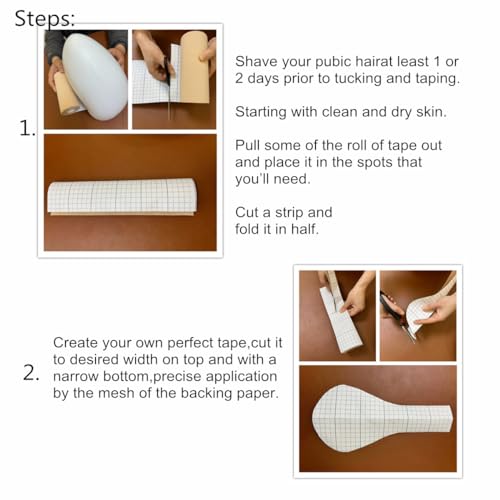 Steps:

1.

Shave your pubic hairat least 1 or 2 days prior to tucking and taping.

Starting with clean and dry skin.

Pull some of the roll of tape out and place it in the spots that you'll need.

Cut a strip and fold it in half.

2.

Create your own perfect tape,cut it to desired width on top and with a narrow bottom,precise application by the mesh of the backing paper.