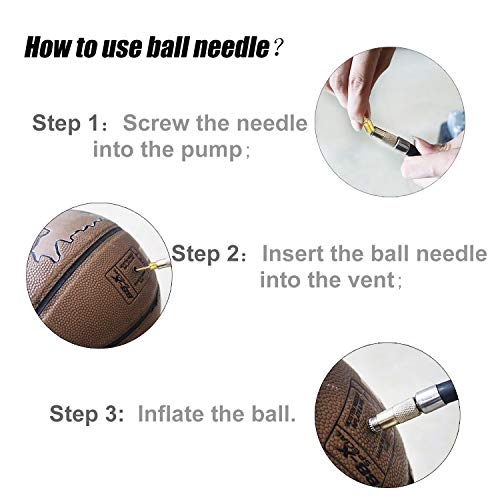 How to use ball needle？

Step 1： Screw the needle into the pump；

Step 2： Insert the ball needle into the vent；

Step 3: Inflate the ball.