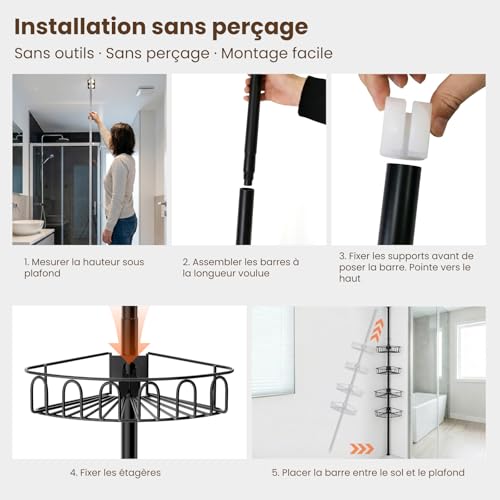 Installation sans perçage

Sans outils · Sans perçage · Montage facile

1. Mesurer la hauteur sous plafond

2. Assembler les barres à la longueur voulue

3. Fixer les supports avant de poser la barre. Pointe vers le haut

4. Fixer les étagères

5. Placer la barre entre le sol et le plafond