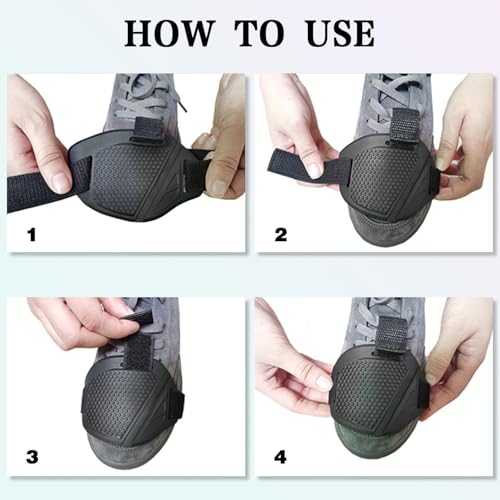 HOW TO USE

1

2

3

4