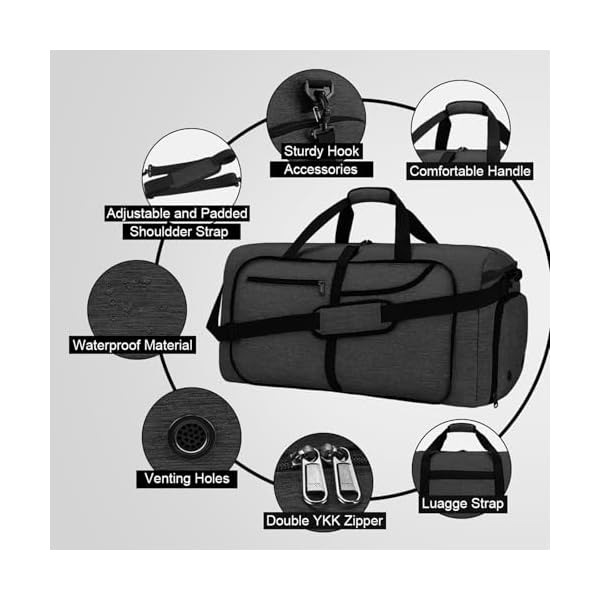 Sturdy Hook Accessories

Comfortable Handle

Adjustable and Padded Shouldder Strap

Waterproof Material

Venting Holes

Double YKK Zipper

Luagge Strap