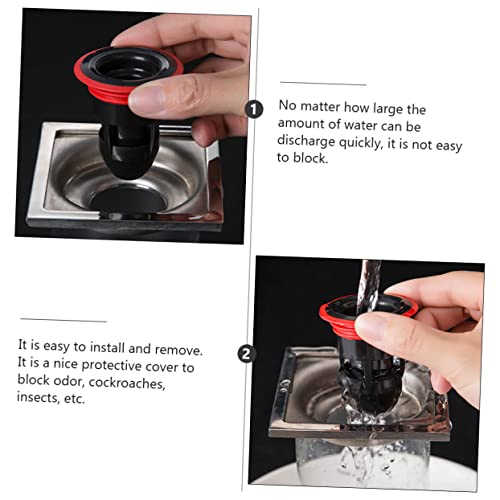 1

No matter how large the amount of water can be discharge quickly, it is not easy to block.

It is easy to install and remove. It is a nice protective cover to block odor, cockroaches, insects, etc.

2