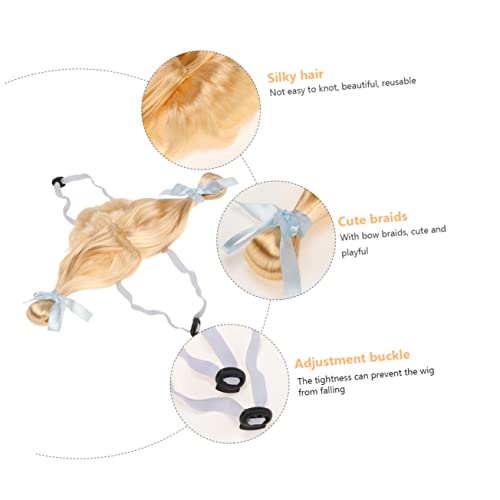 Silky hair
Not easy to knot, beautiful, reusable

Cute braids
With bow braids, cute and playful

Adjustment buckle
The tightness can prevent the wig from falling