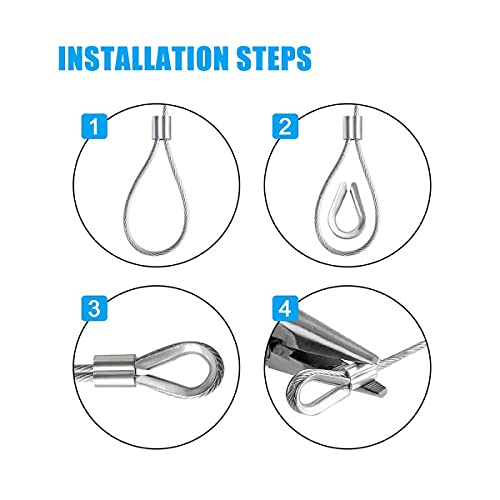 INSTALLATION STEPS

1

2

3

4